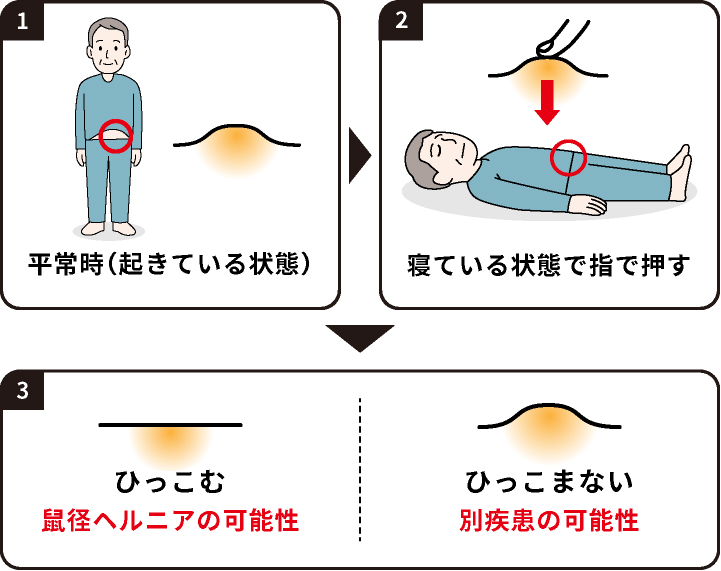 1
平常時(起きている状態)

2
寝ている状態で指で押す

3
ひっこむ
鼠径ヘルニアの可能性

ひっこまない
別疾患の可能性